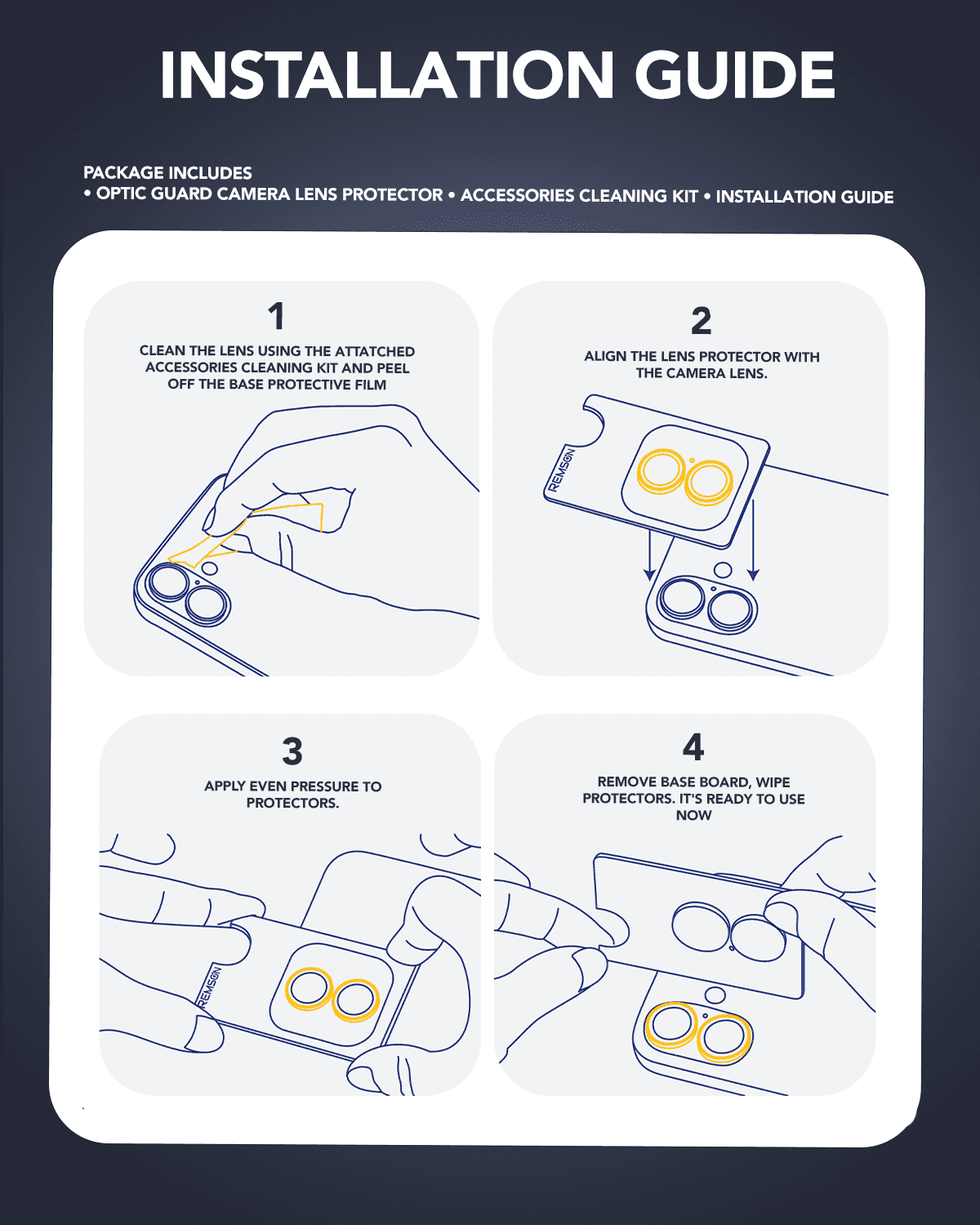 INSTALLATION GUIDE

PACKAGE INCLUDES
• OPTIC GUARD CAMERA LENS PROTECTOR • ACCESSORIES CLEANING KIT • INSTALLATION GUIDE

1
CLEAN THE LENS USING THE ATTATCHED ACCESSORIES CLEANING KIT AND PEEL OFF THE BASE PROTECTIVE FILM

2
ALIGN THE LENS PROTECTOR WITH THE CAMERA LENS.

REMSON

3
APPLY EVEN PRESSURE TO PROTECTORS.

REMSON

4
REMOVE BASE BOARD, WIPE PROTECTORS. IT'S READY TO USE NOW