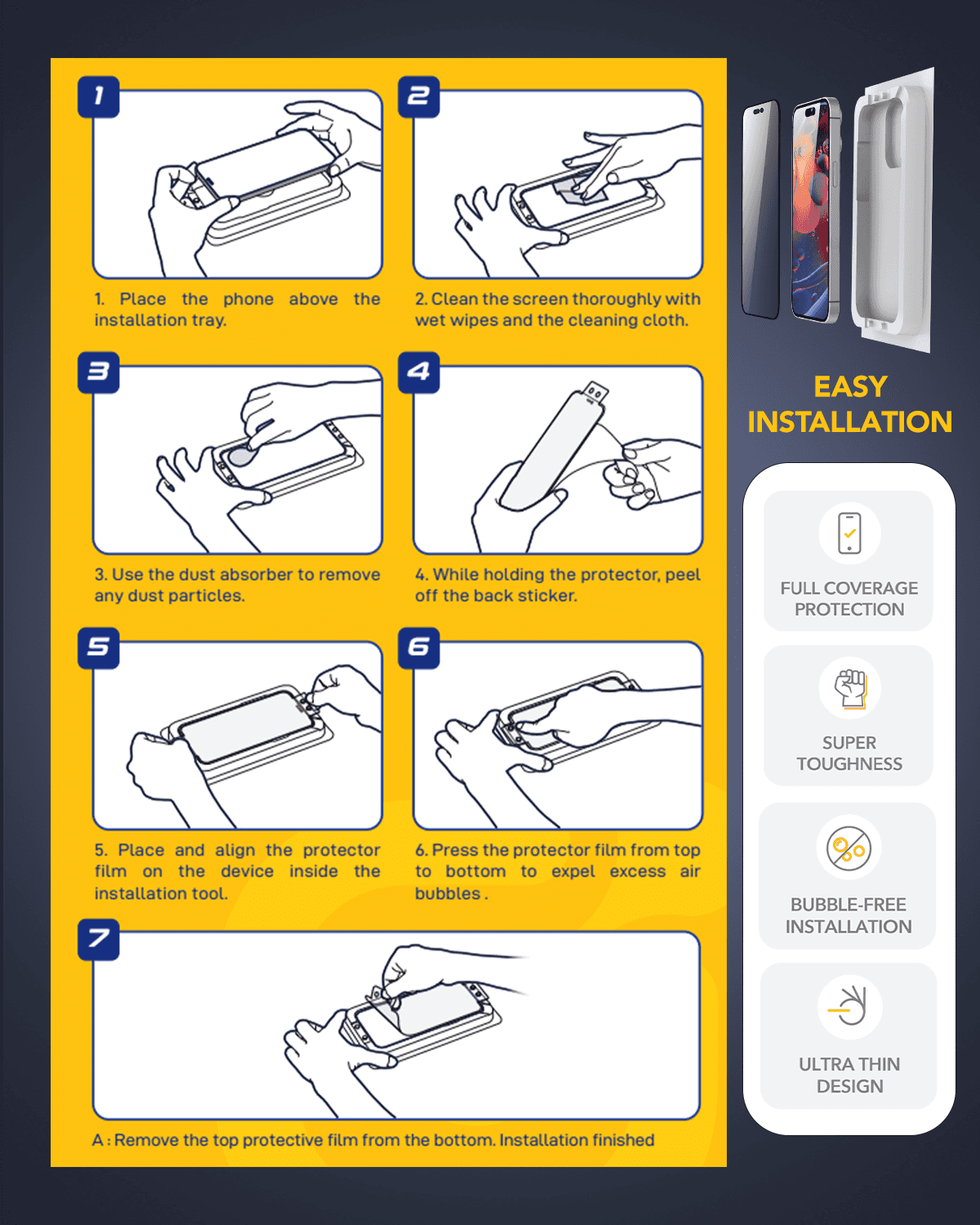 1

1. Place the phone above the installation tray.

2

2. Clean the screen thoroughly with wet wipes and the cleaning cloth.

3

3. Use the dust absorber to remove any dust particles.

4

4. While holding the protector, peel off the back sticker.

5

5. Place and align the protector film on the device inside the installation tool.

6

6. Press the protector film from top to bottom to expel excess air bubbles .

7

A : Remove the top protective film from the bottom. Installation finished

EASY INSTALLATION

FULL COVERAGE PROTECTION

SUPER TOUGHNESS

BUBBLE-FREE INSTALLATION

ULTRA THIN DESIGN