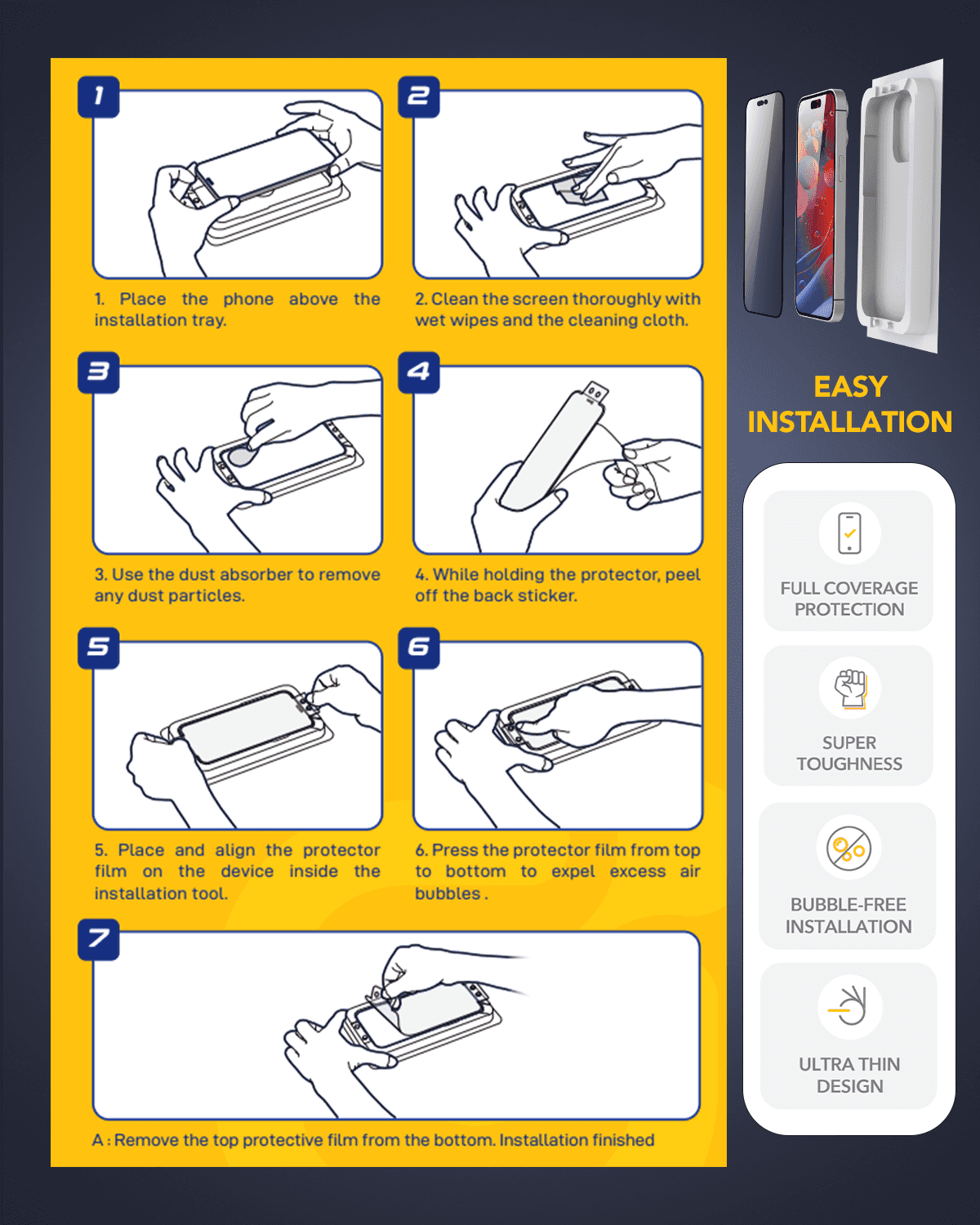 1

1. Place the phone above the installation tray.

2

2. Clean the screen thoroughly with wet wipes and the cleaning cloth.

3

3. Use the dust absorber to remove any dust particles.

4

4. While holding the protector, peel off the back sticker.

5

5. Place and align the protector film on the device inside the installation tool.

6

6. Press the protector film from top to bottom to expel excess air bubbles .

7

A : Remove the top protective film from the bottom. Installation finished

EASY INSTALLATION

FULL COVERAGE PROTECTION

SUPER TOUGHNESS

BUBBLE-FREE INSTALLATION

ULTRA THIN DESIGN