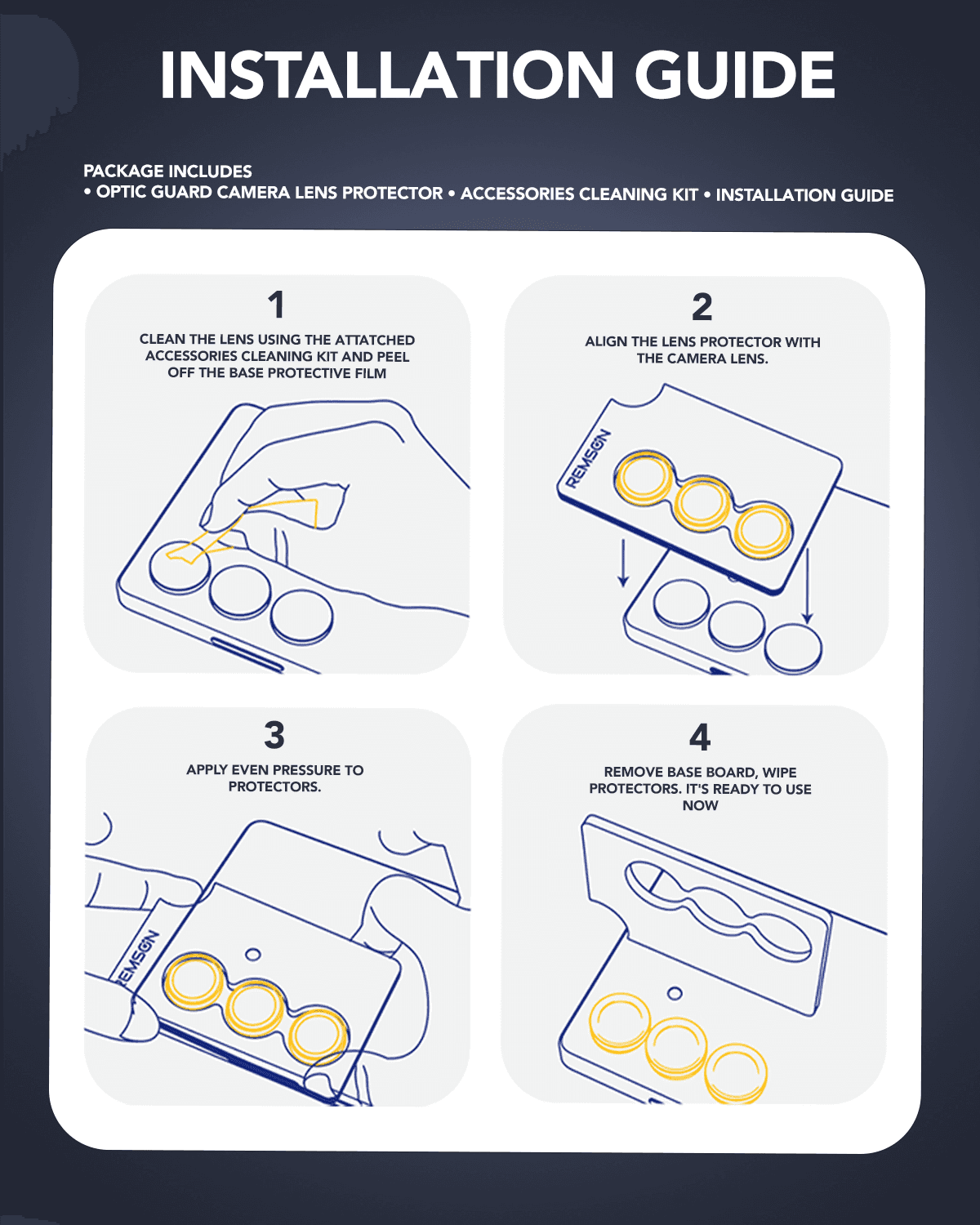 INSTALLATION GUIDE

PACKAGE INCLUDES
• OPTIC GUARD CAMERA LENS PROTECTOR • ACCESSORIES CLEANING KIT • INSTALLATION GUIDE

1

CLEAN THE LENS USING THE ATTATCHED ACCESSORIES CLEANING KIT AND PEEL OFF THE BASE PROTECTIVE FILM

2

ALIGN THE LENS PROTECTOR WITH THE CAMERA LENS.

REMSON

3

APPLY EVEN PRESSURE TO PROTECTORS.

REMSON

4

REMOVE BASE BOARD, WIPE PROTECTORS. IT'S READY TO USE NOW