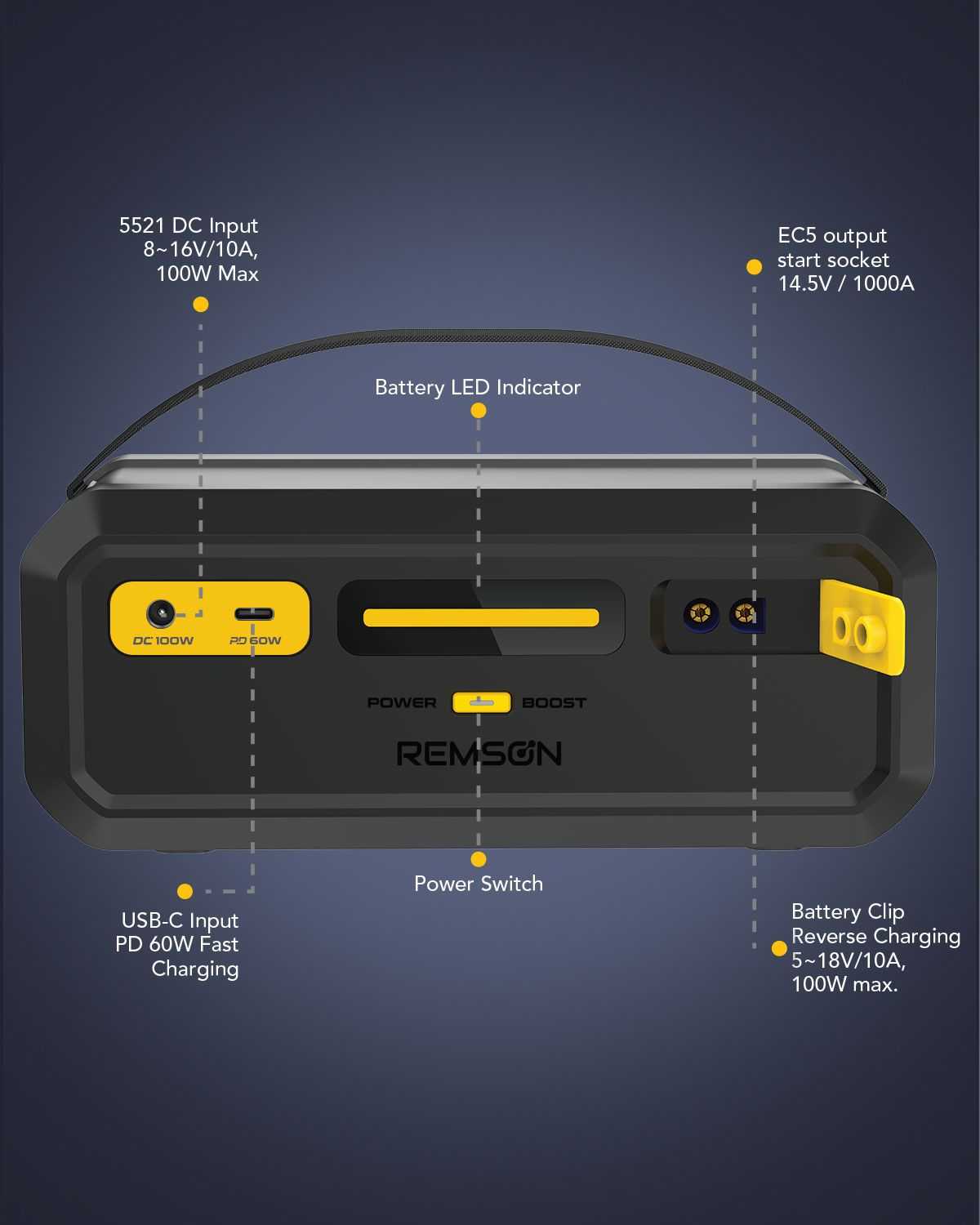 5521 DC Input
8~16V/10A,
100W Max

EC5 output
start socket
14.5V / 1000A

Battery LED Indicator

DC 100W

PD 60W

POWER

BOOST

REMSON

Power Switch

USB-C Input
PD 60W Fast
Charging

Battery Clip
Reverse Charging
5~18V/10A,
100W max.